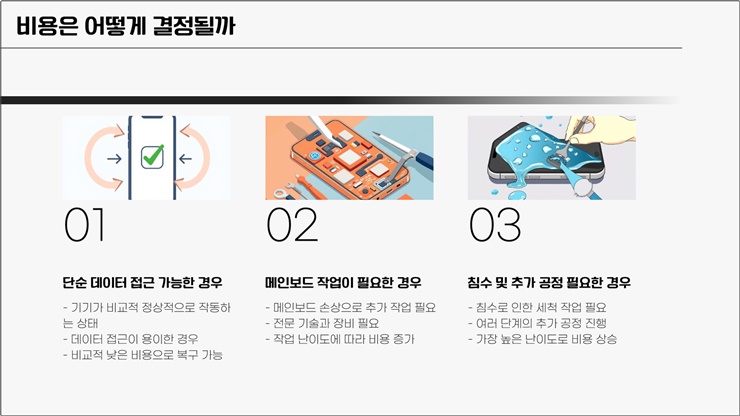 비용은 어떻게 결정될까

01

단순 데이터 접근 가능한 경우

- 기기가 비교적 정상적으로 작동하는 상태
- 데이터 접근이 용이한 경우
- 비교적 낮은 비용으로 복구 가능

02

메인보드 작업이 필요한 경우

- 메인보드 손상으로 추가 작업 필요
- 전문 기술과 장비 필요
- 작업 난이도에 따라 비용 증가

03

침수 및 추가 공정 필요한 경우

- 침수로 인한 세척 작업 필요
- 여러 단계의 추가 공정 진행
- 가장 높은 난이도로 비용 상승